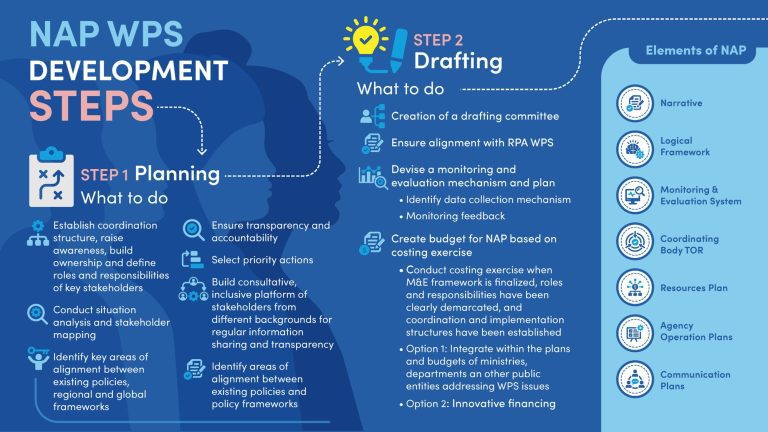 NAP WPS DEVELOPMENT STEPS

STEP 1 Planning
What to do

Establish coordination structure, raise awareness, build ownership and define roles and responsibilities of key stakeholders

Conduct situation analysis and stakeholder mapping

Identify key areas of alignment between existing policies, regional and global frameworks

Ensure transparency and accountability

Select priority actions

Build consultative, inclusive platform of stakeholders from different backgrounds for regular information sharing and transparency

Identify areas of alignment between existing policies and policy frameworks

STEP 2 Drafting
What to do

Creation of a drafting committee

Ensure alignment with RPA WPS

Devise a monitoring and evaluation mechanism and plan
• Identify data collection mechanism
• Monitoring feedback

Create budget for NAP based on costing exercise
• Conduct costing exercise when M&E framework is finalized, roles and responsibilities have been clearly demarcated, and coordination and implementation structures have been established
• Option 1: Integrate within the plans and budgets of ministries, departments an other public entities addressing WPS issues
• Option 2: Innovative financing

Elements of NAP

Narrative

Logical Framework

Monitoring & Evaluation System

Coordinating Body TOR

Resources Plan

Agency Operation Plans

Communication Plans